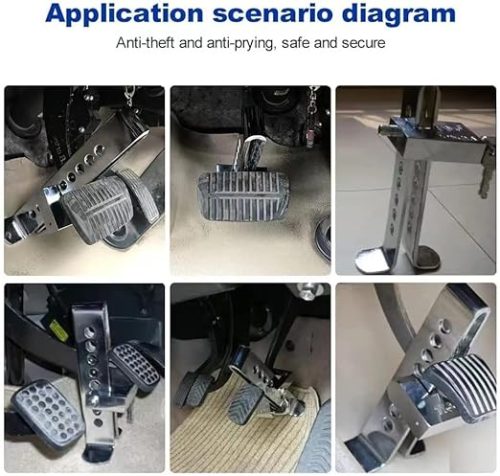 Application scenario diagram

Anti-theft and anti-prying, safe and secure