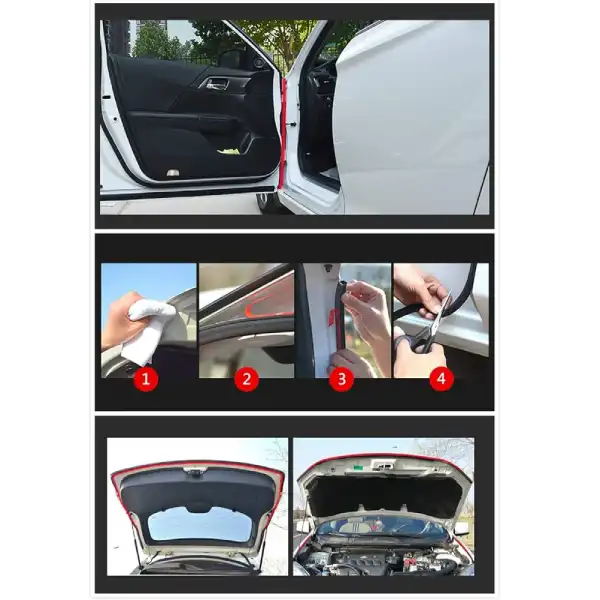 1
2
3
4